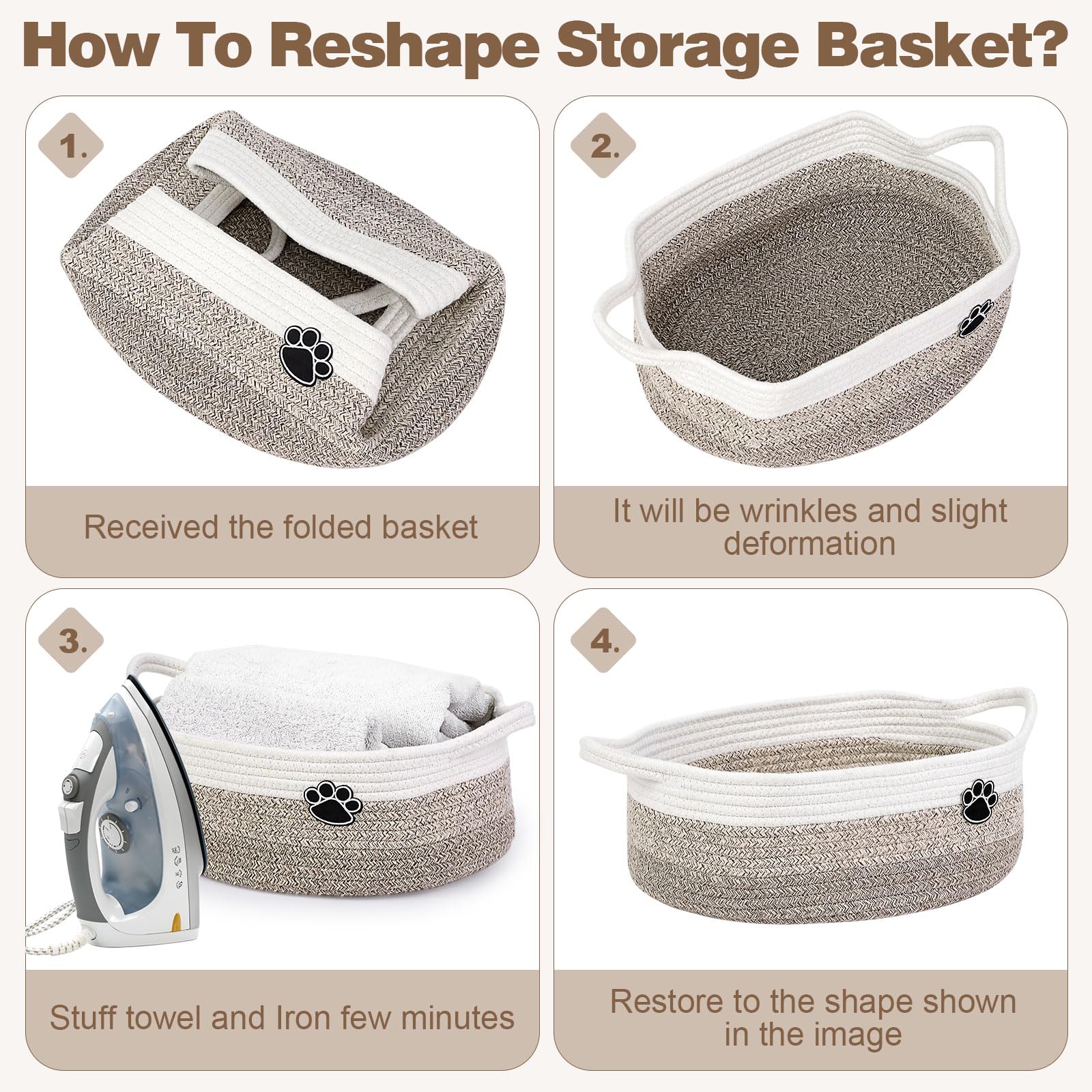 How To Reshape Storage Basket?

1.

Received the folded basket

2.

It will be wrinkles and slight deformation

3.

Stuff towel and Iron few minutes

4.

Restore to the shape shown in the image